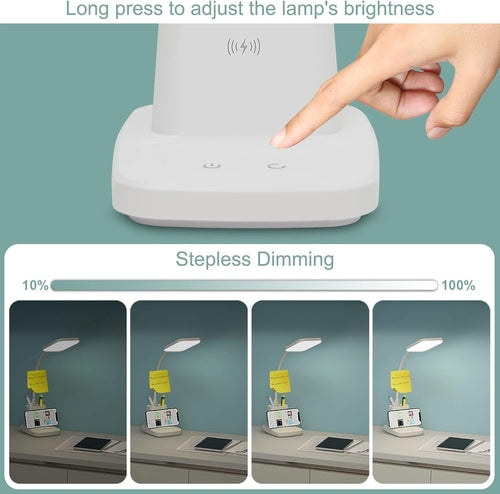 Long press to adjust the lamp's brightness

Stepless Dimming

10%

100%